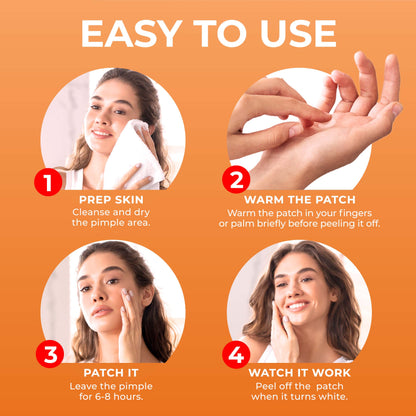 EASY TO USE

1
PREP SKIN
Cleanse and dry the pimple area.

2
WARM THE PATCH
Warm the patch in your fingers or palm briefly before peeling it off.

3
PATCH IT
Leave the pimple for 6-8 hours.

4
WATCH IT WORK
Peel off the patch when it turns white.